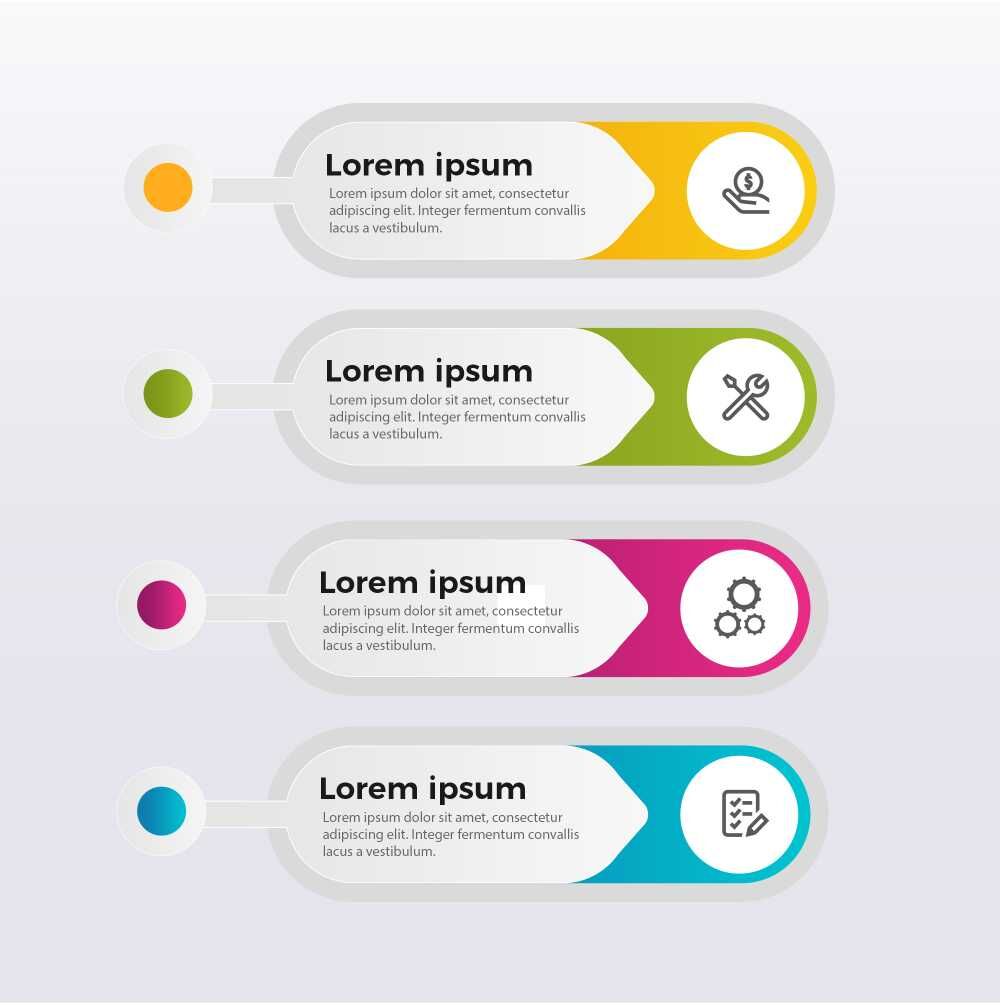 Lorem ipsum
Lorem ipsum dolor sit amet, consectetur adipiscing elit. Integer fermentum convallis lacus a vestibulum.

Lorem ipsum
Lorem ipsum dolor sit amet, consectetur adipiscing elit. Integer fermentum convallis lacus a vestibulum.

Lorem ipsum
Lorem ipsum dolor sit amet, consectetur adipiscing elit. Integer fermentum convallis lacus a vestibulum.

Lorem ipsum
Lorem ipsum dolor sit amet, consectetur adipiscing elit. Integer fermentum convallis lacus a vestibulum.